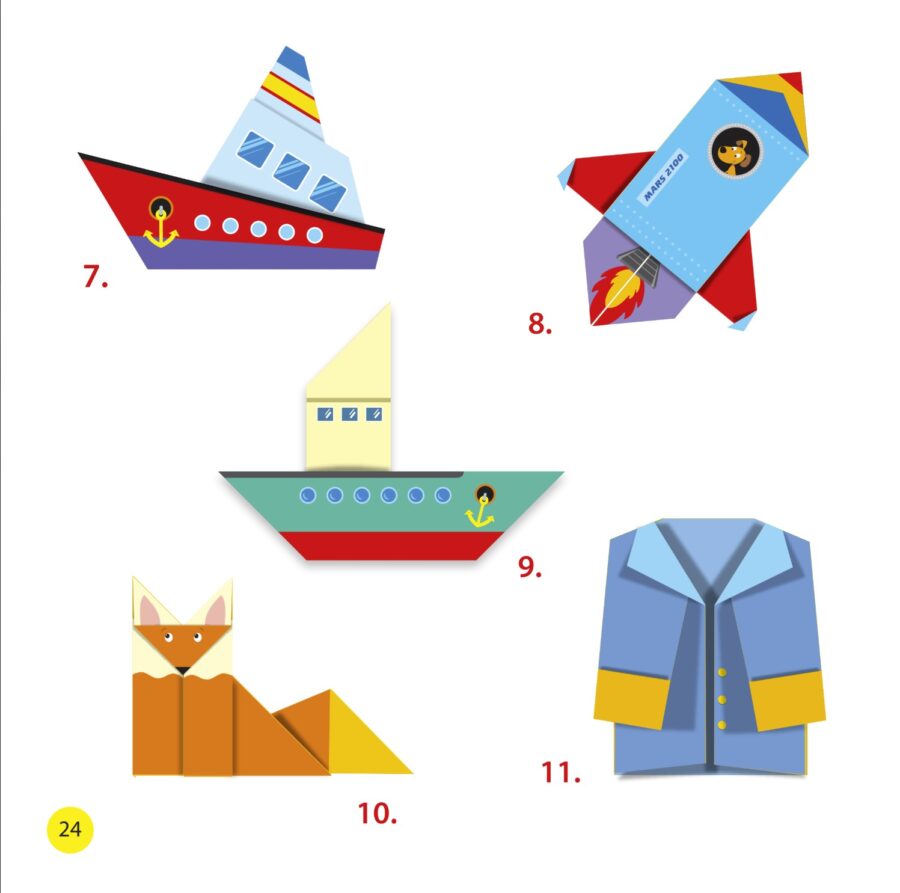 7.

MARS 2100

8.

9.

10.

11.

24