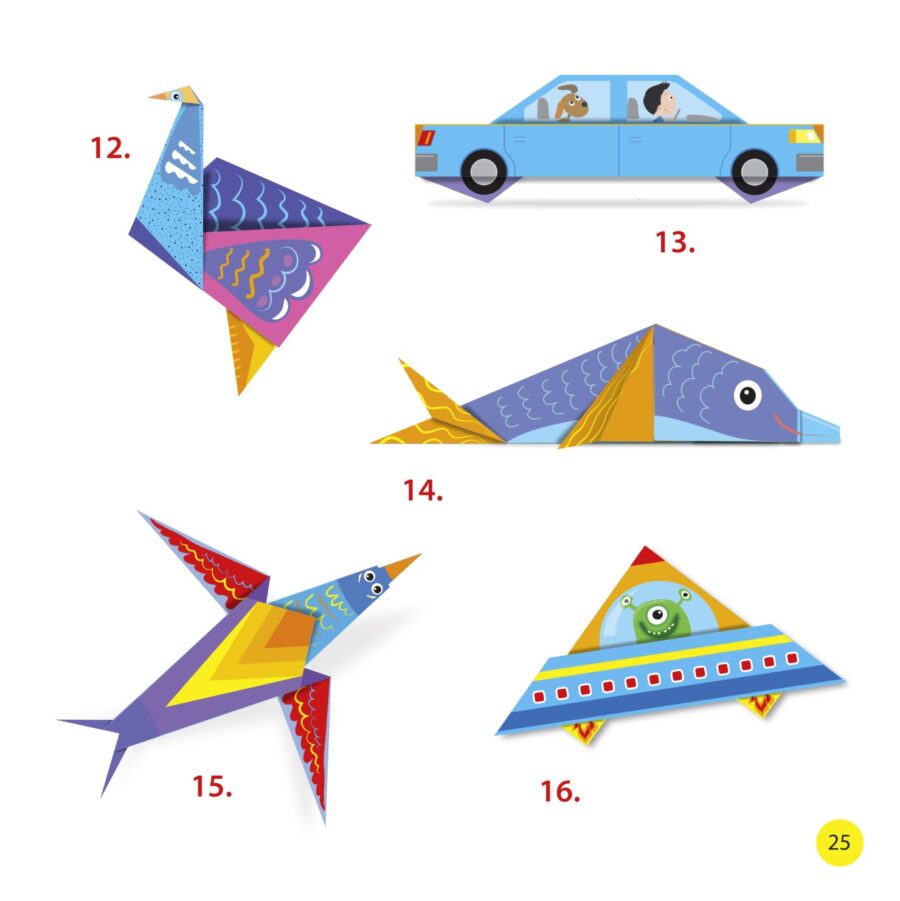 12.

13.

14.

15.

16.

25